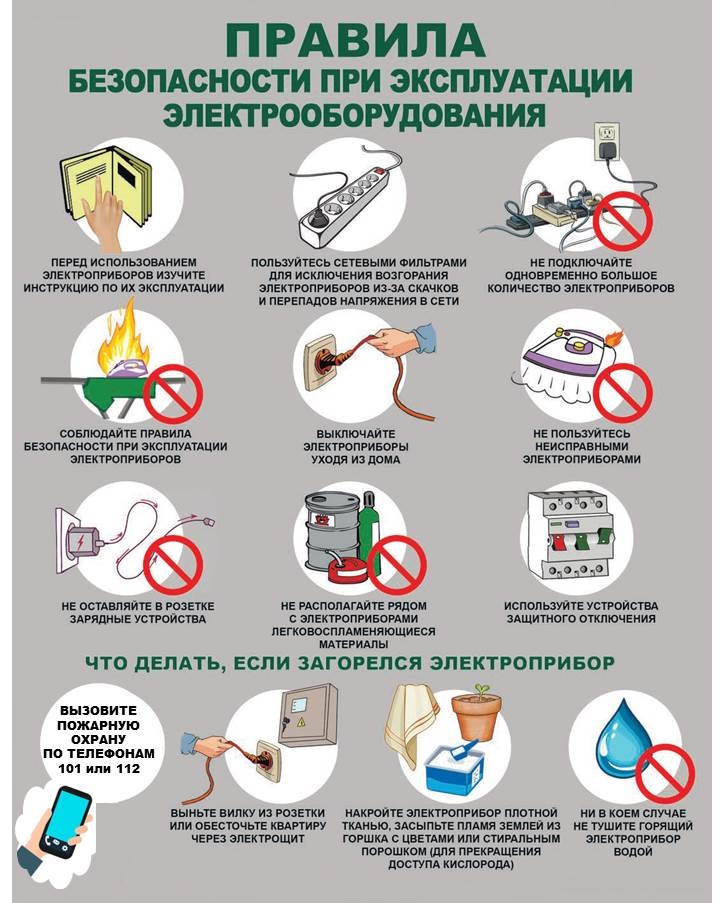 ПРАВИЛА
БЕЗОПАСНОСТИ ПРИ ЭКСПЛУАТАЦИИ ЭЛЕКТРООБОРУДОВАНИЯ

ПЕРЕД ИСПОЛЬЗОВАНИЕМ ЭЛЕКТРОПРИБОРОВ ИЗУЧИТЕ ИНСТРУКЦИЮ ПО ИХ ЭКСПЛУАТАЦИИ

ПОЛЬЗУЙТЕСЬ СЕТЕВЫМИ ФИЛЬТРАМИ ДЛЯ ИСКЛЮЧЕНИЯ ВОЗГОРАНИЯ ЭЛЕКТРОПРИБОРОВ ИЗ-ЗА СКАЧКОВ И ПЕРЕПАДОВ НАПРЯЖЕНИЯ В СЕТИ

НЕ ПОДКЛЮЧАЙТЕ ОДНОВРЕМЕННО БОЛЬШОЕ КОЛИЧЕСТВО ЭЛЕКТРОПРИБОРОВ

СОБЛЮДАЙТЕ ПРАВИЛА БЕЗОПАСНОСТИ ПРИ ЭКСПЛУАТАЦИИ ЭЛЕКТРОПРИБОРОВ

ВЫКЛЮЧАЙТЕ ЭЛЕКТРОПРИБОРЫ УХОДЯ ИЗ ДОМА

НЕ ПОЛЬЗУЙТЕСЬ НЕИСПРАВНЫМИ ЭЛЕКТРОПРИБОРАМИ

НЕ ОСТАВЛЯЙТЕ В РОЗЕТКЕ ЗАРЯДНЫЕ УСТРОЙСТВА

НЕ РАСПОЛАГАЙТЕ РЯДОМ С ЭЛЕКТРОПРИБОРАМИ ЛЕГКОВОСПЛАМЕНЯЮЩИЕСЯ МАТЕРИАЛЫ

ИСПОЛЬЗУЙТЕ УСТРОЙСТВА ЗАЩИТНОГО ОТКЛЮЧЕНИЯ

ЧТО ДЕЛАТЬ, ЕСЛИ ЗАГОРЕЛСЯ ЭЛЕКТРОПРИБОР

ВЫЗОВИТЕ ПОЖАРНУЮ ОХРАНУ ПО ТЕЛЕФОНАМ 101 или 112

ВЫНЬТЕ ВИЛКУ ИЗ РОЗЕТКИ ИЛИ ОБЕСТОЧЬТЕ КВАРТИРУ ЧЕРЕЗ ЭЛЕКТРОЩИТ

НАКРОЙТЕ ЭЛЕКТРОПРИБОР ПЛОТНОЙ ТКАНЬЮ, ЗАСЫПЬТЕ ПЛАМЯ ЗЕМЛЕЙ ИЗ ГОРШКА С ЦВЕТАМИ ИЛИ СТИРАЛЬНЫМ ПОРОШКОМ (ДЛЯ ПРЕКРАЩЕНИЯ ДОСТУПА КИСЛОРОДА)

НИ В КОЕМ СЛУЧАЕ НЕ ТУШИТЕ ГОРЯЩИЙ ЭЛЕКТРОПРИБОР ВОДОЙ